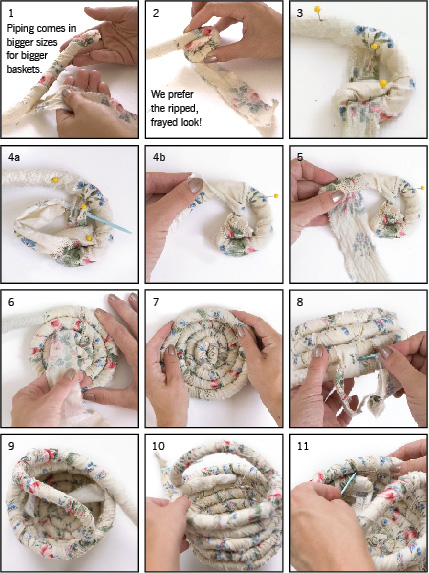 1
Piping comes in bigger sizes for bigger baskets.

2
We prefer the ripped, frayed look!

3

4a

4b

5

6

7

8

9

10

11